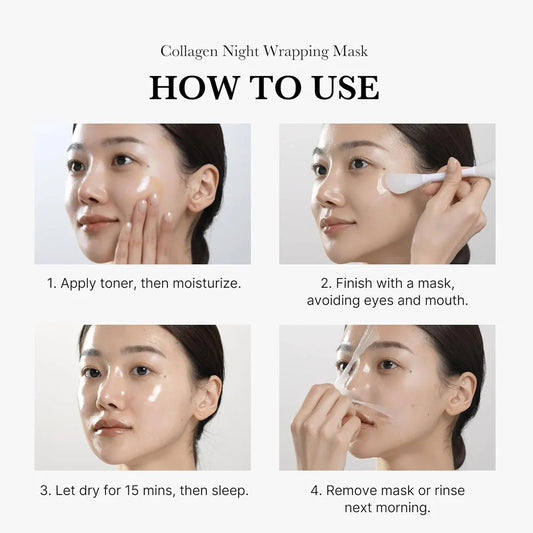 Collagen Night Wrapping Mask

HOW TO USE

1. Apply toner, then moisturize.

2. Finish with a mask, avoiding eyes and mouth.

3. Let dry for 15 mins, then sleep.

4. Remove mask or rinse next morning.